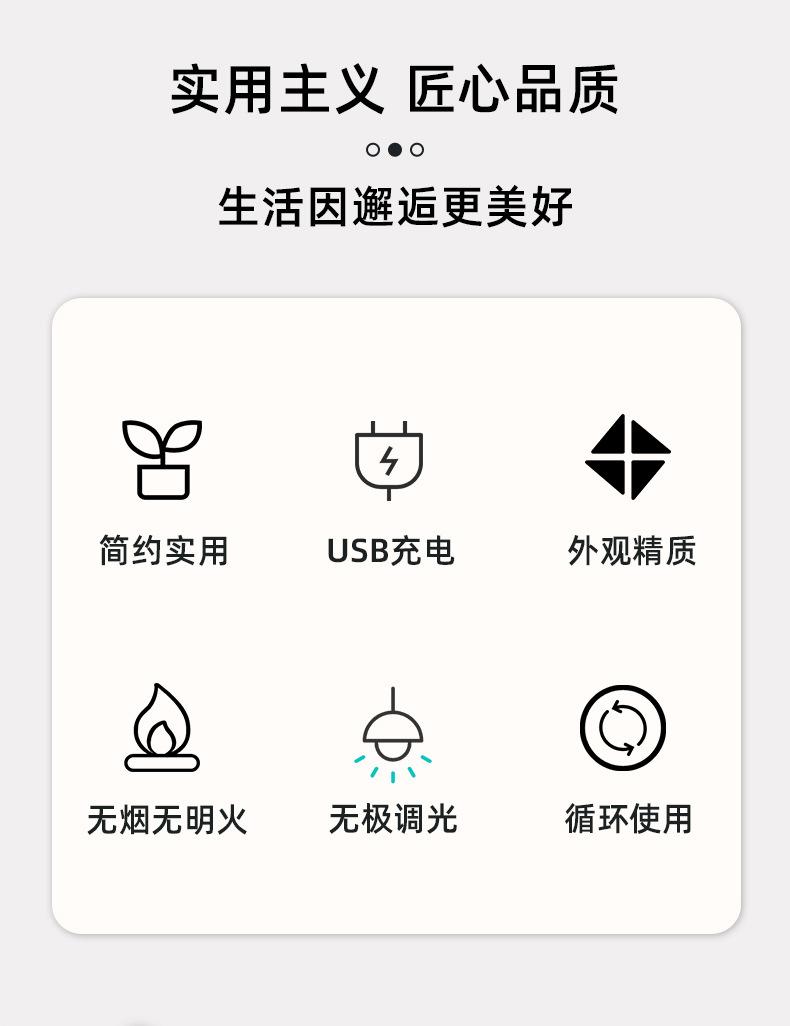 实用主义 匠心品质

生活因邂逅更美好

简约实用

USB充电

外观精质

无烟无明火

无极调光

循环使用